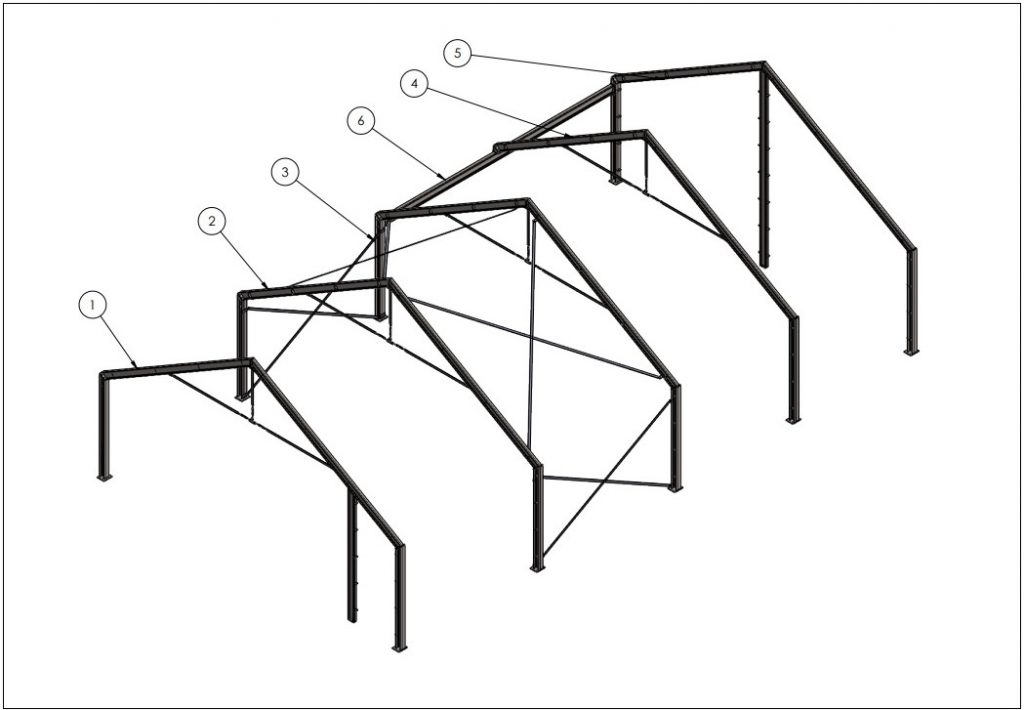 5
4
6
3
2
1